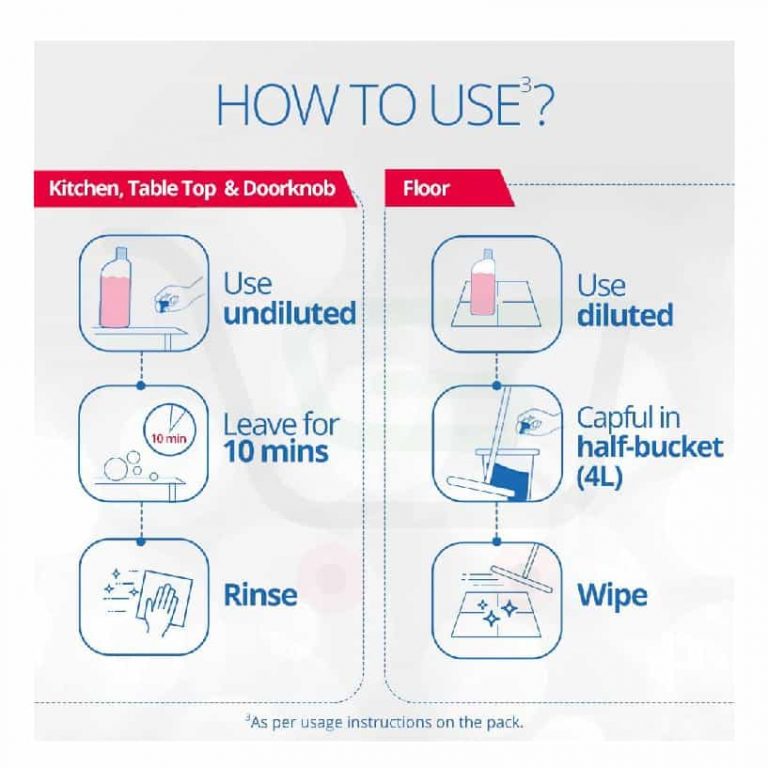 HOW TO USE$^3$?

Kitchen, Table Top & Doorknob

Use **undiluted**

10 min

Leave for **10 mins**

**Rinse**

Floor

Use **diluted**

Capful in **half-bucket (4L)**

**Wipe**

$^3$As per usage instructions on the pack.